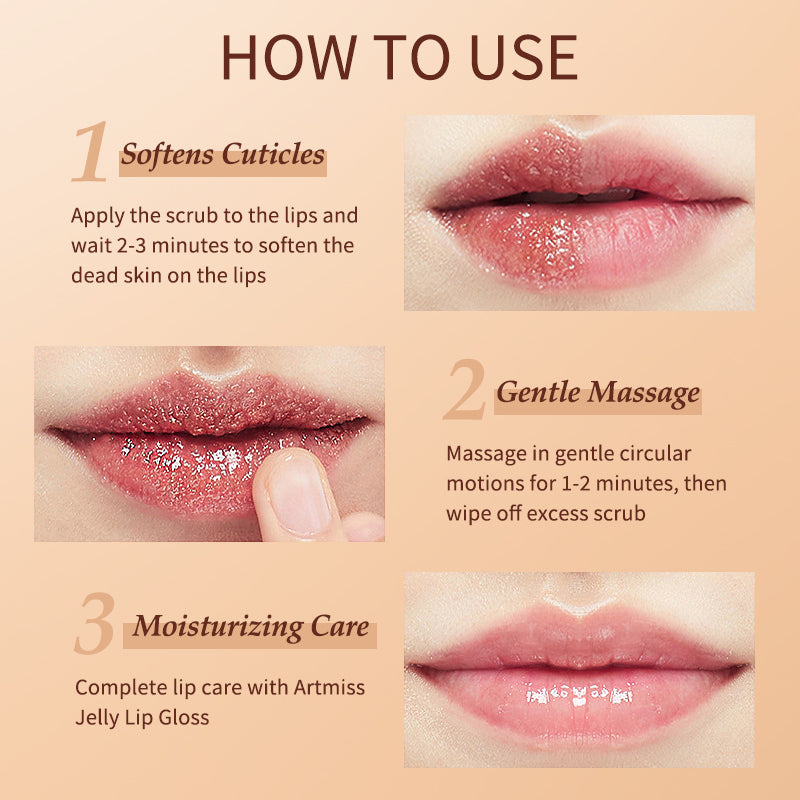 HOW TO USE

1 Softens Cuticles

Apply the scrub to the lips and wait 2-3 minutes to soften the dead skin on the lips

2 Gentle Massage

Massage in gentle circular motions for 1-2 minutes, then wipe off excess scrub

3 Moisturizing Care

Complete lip care with Artmiss Jelly Lip Gloss